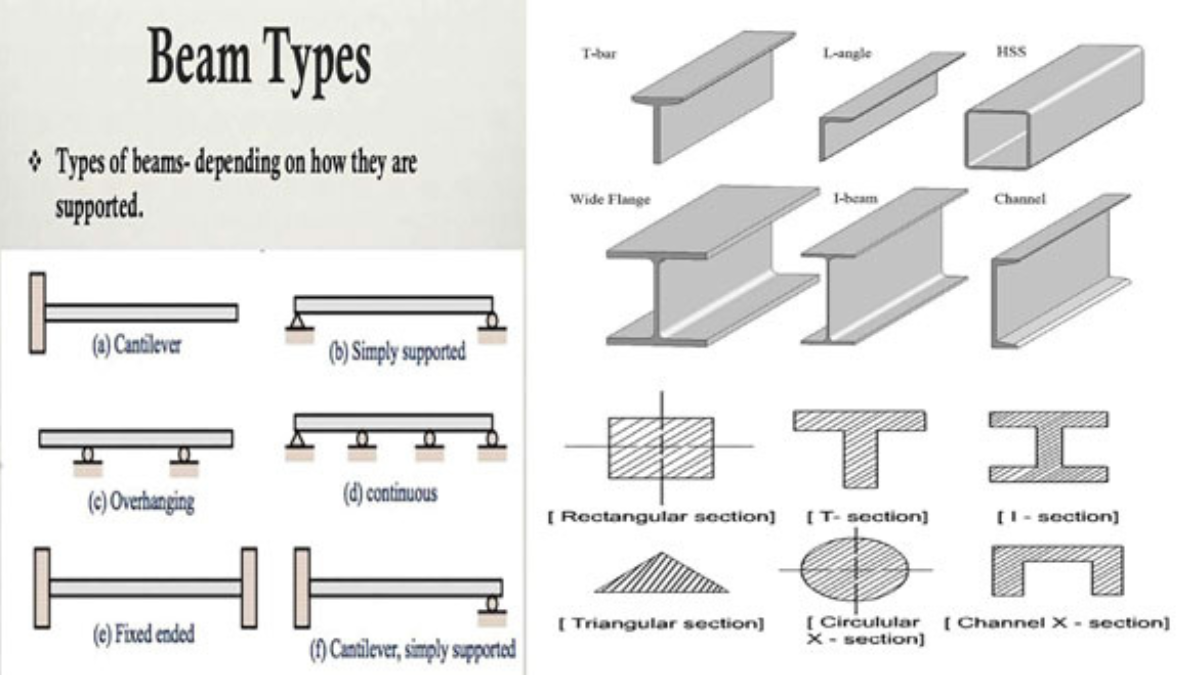 Beam Types

❖ Types of beams- depending on how they are supported.

(a) Cantilever

(b) Simply supported

(c) Overhanging

(d) continuous

(e) Fixed ended

(f) Cantilever, simply supported

T-bar

L-angle

HSS

Wide Flange

I-beam

Channel

[ Rectangular section]

[ T- section]

[ I - section]

[ Triangular section]

[ Circulular X - section]

[ Channel X - section]